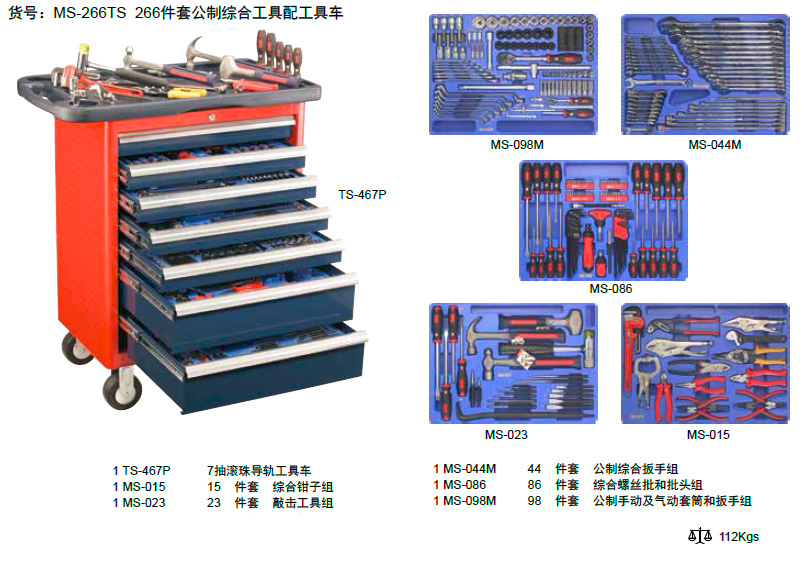 货号：MS-266TS 266件套公制综合工具配工具车

TS-467P

MS-098M

MS-044M

MS-086

MS-023

MS-015

1 TS-467P 7抽滚珠导轨工具车
1 MS-015 15 件套 综合钳子组
1 MS-023 23 件套 敲击工具组

1 MS-044M 44 件套 公制综合扳手组
1 MS-086 86 件套 综合螺丝批和批头组
1 MS-098M 98 件套 公制手动及气动套筒和扳手组

112Kgs